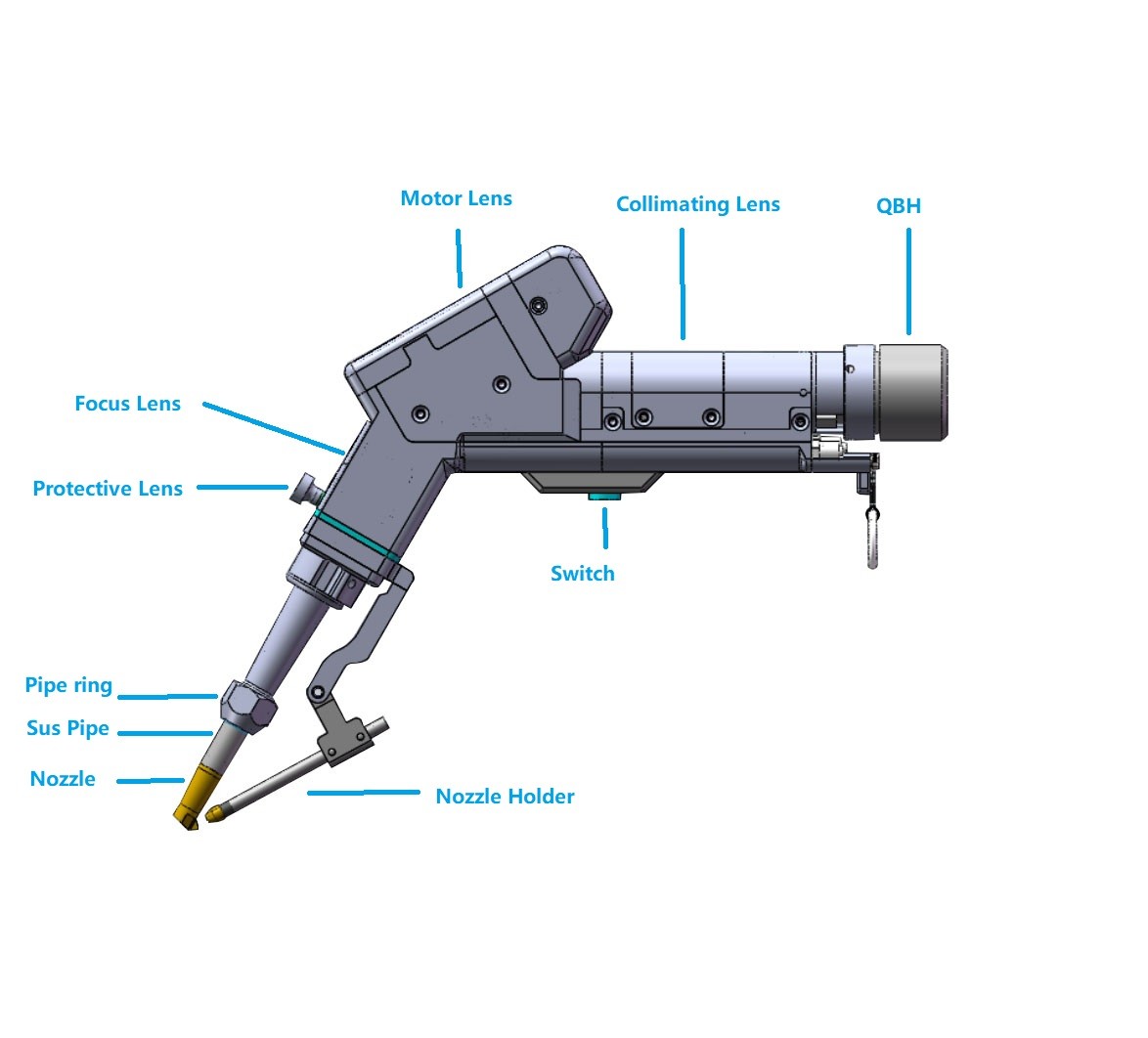 Motor Lens

Collimating Lens

QBH

Focus Lens

Protective Lens

Switch

Pipe ring

Sus Pipe

Nozzle

Nozzle Holder